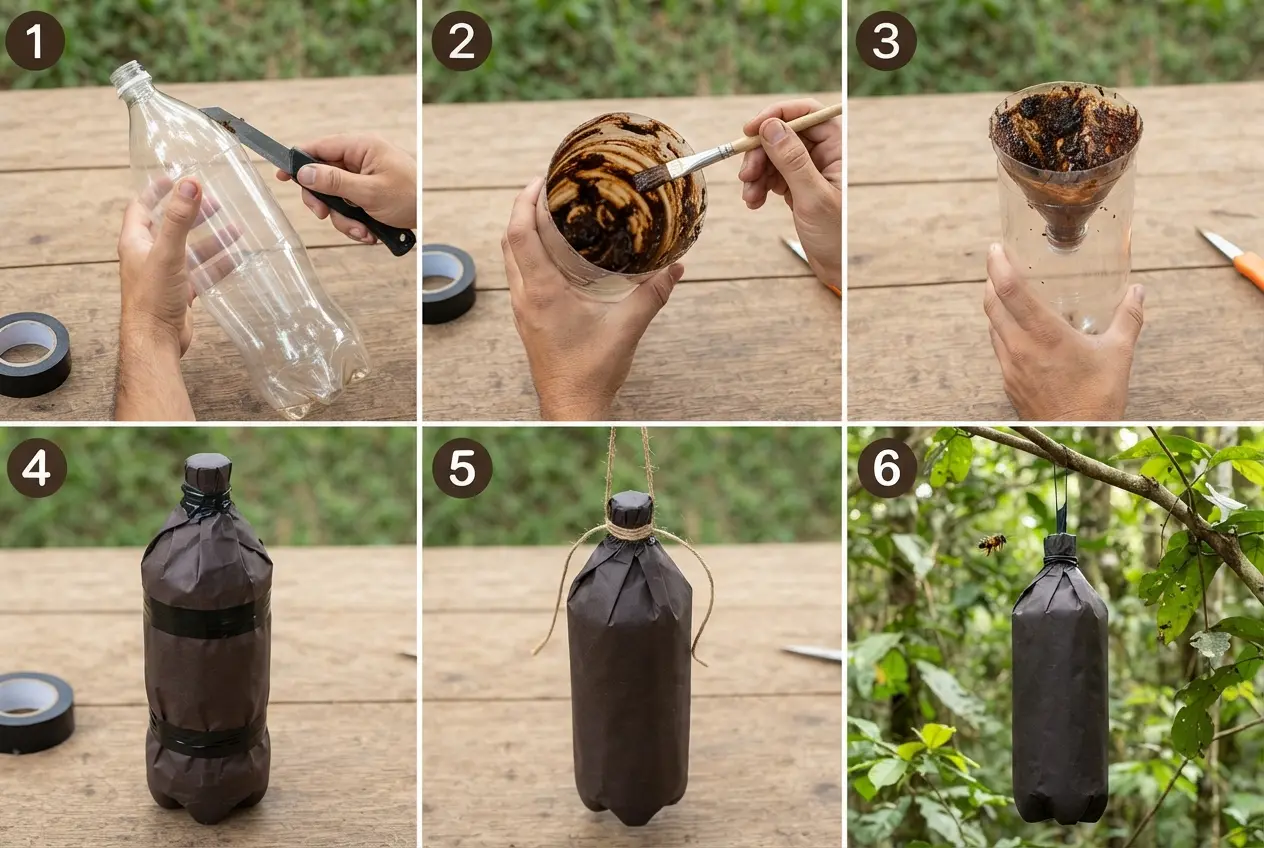 1
2
3
4
5
6